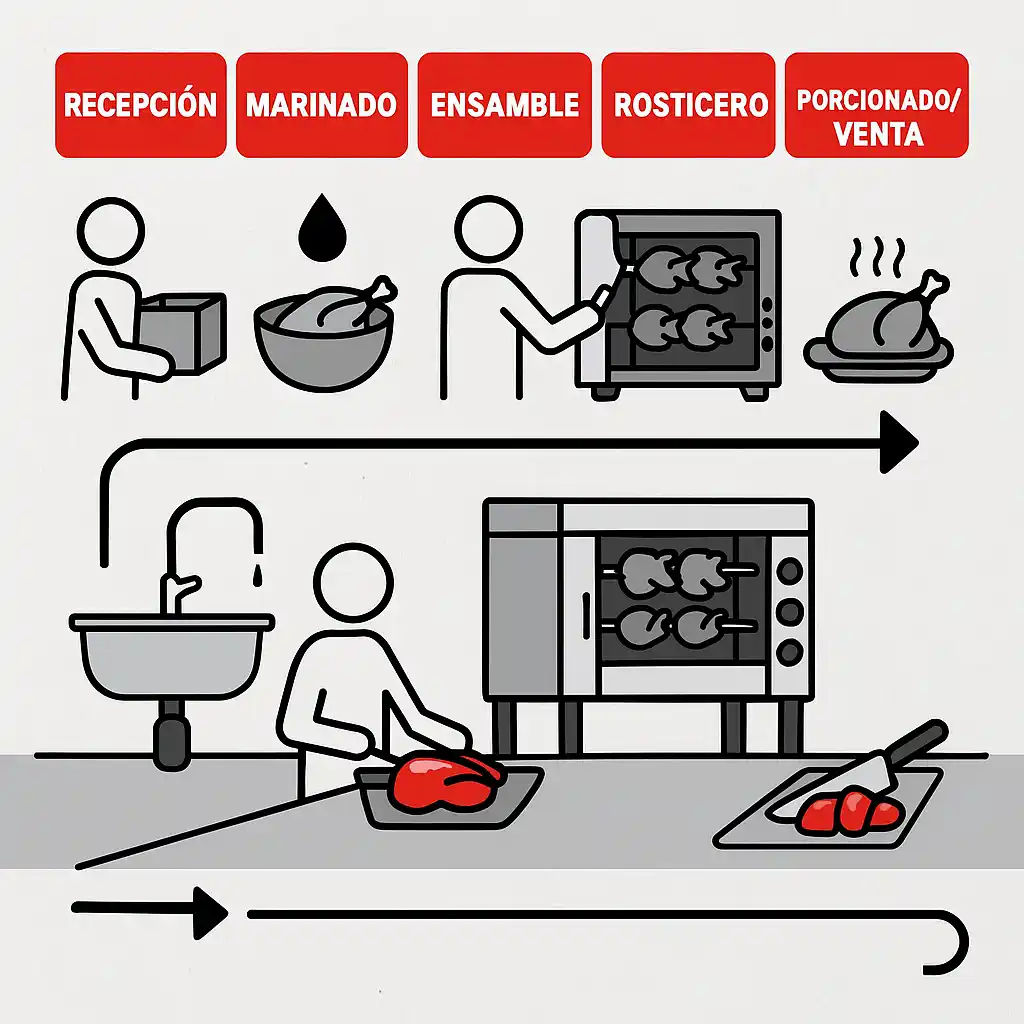 RECEPCIÓN

MARINADO

ENSAMBLE

ROSTICERO

PORCIONADO/ VENTA